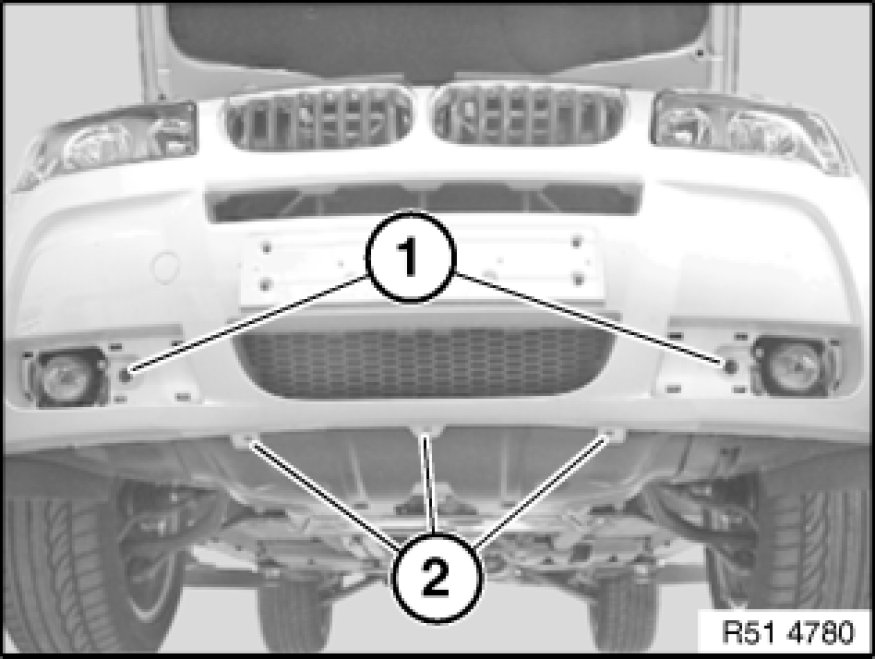 1
2
R51 4780