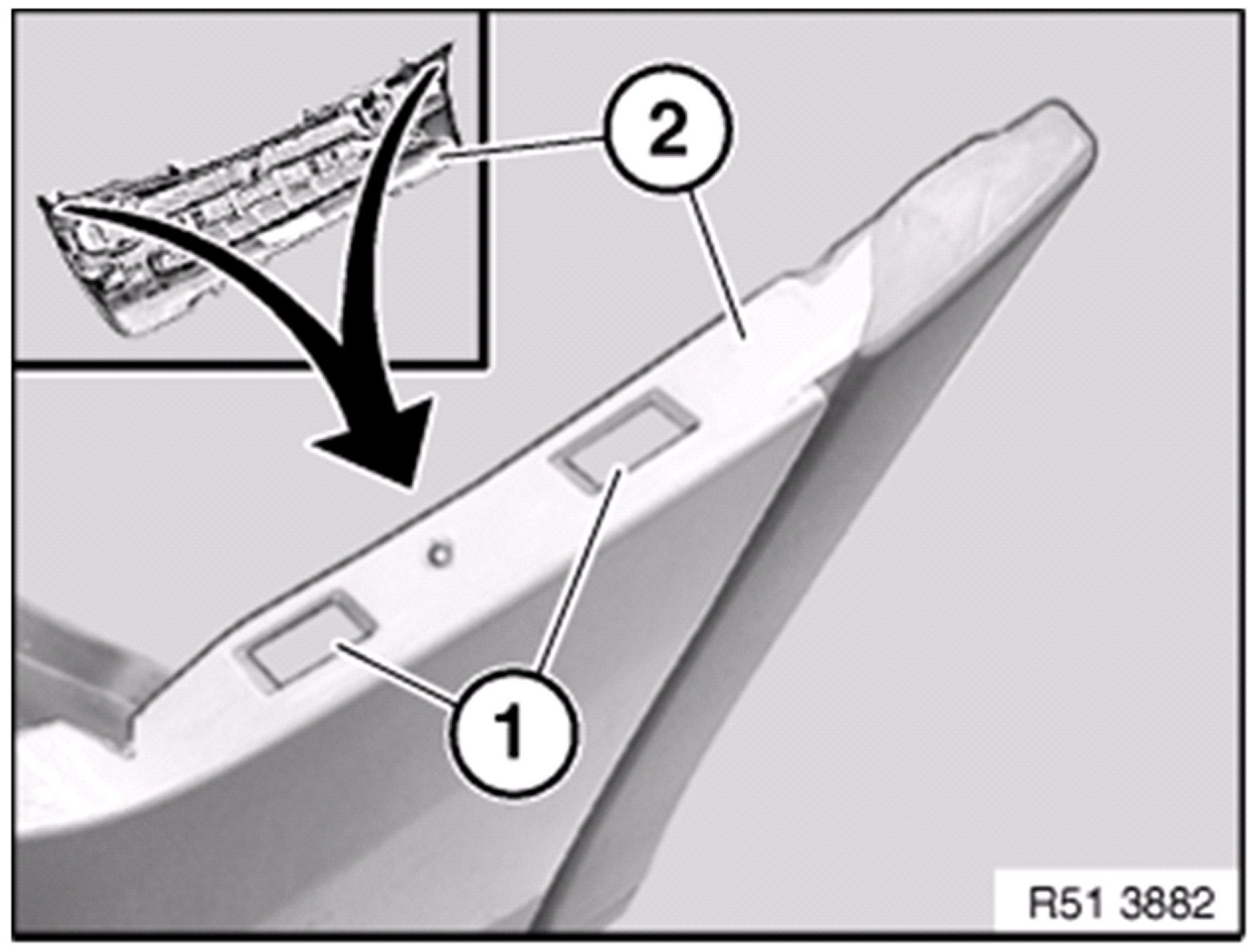 2

1

R51 3882