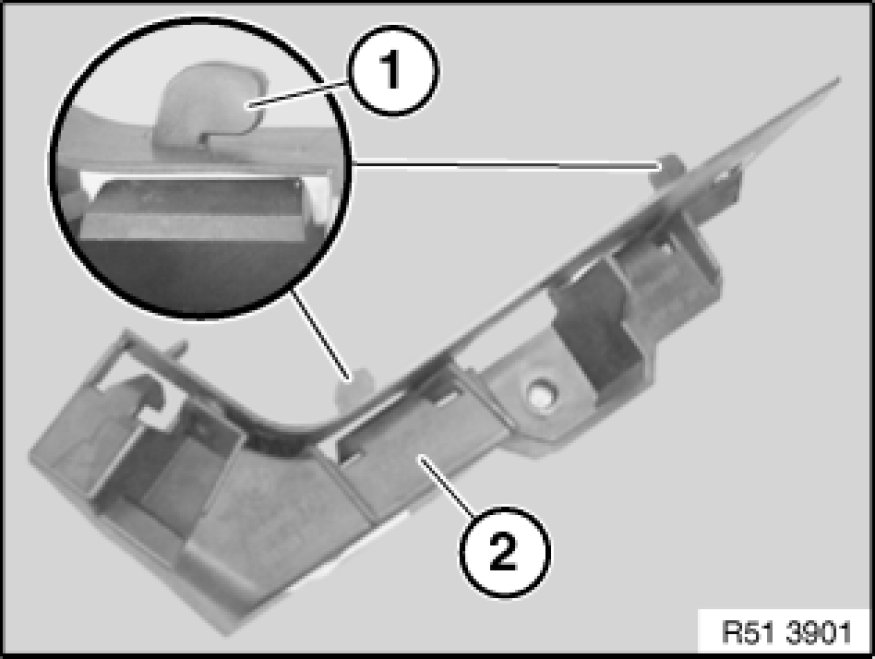 1
2
R51 3901