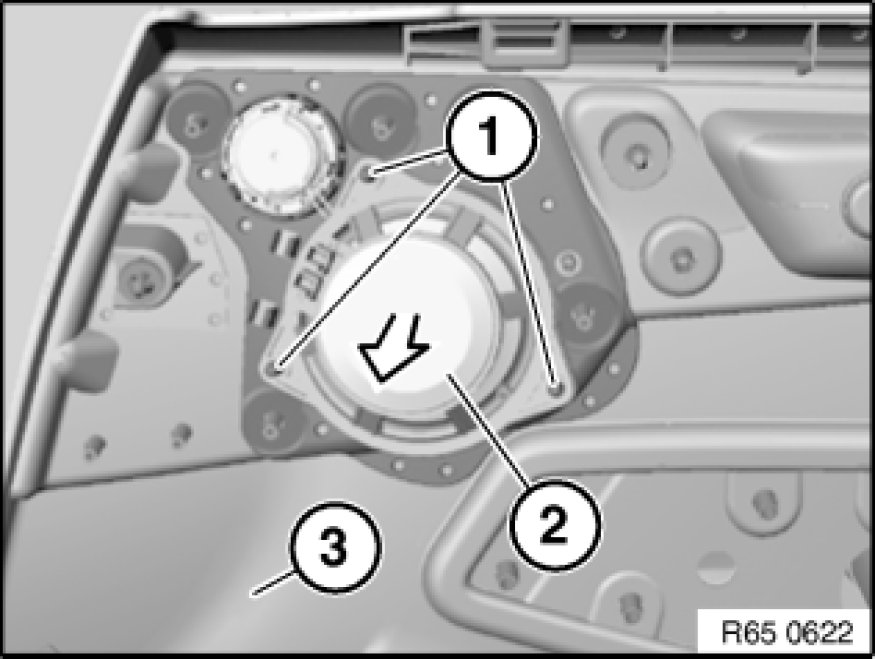 1
2
3
R65 0622