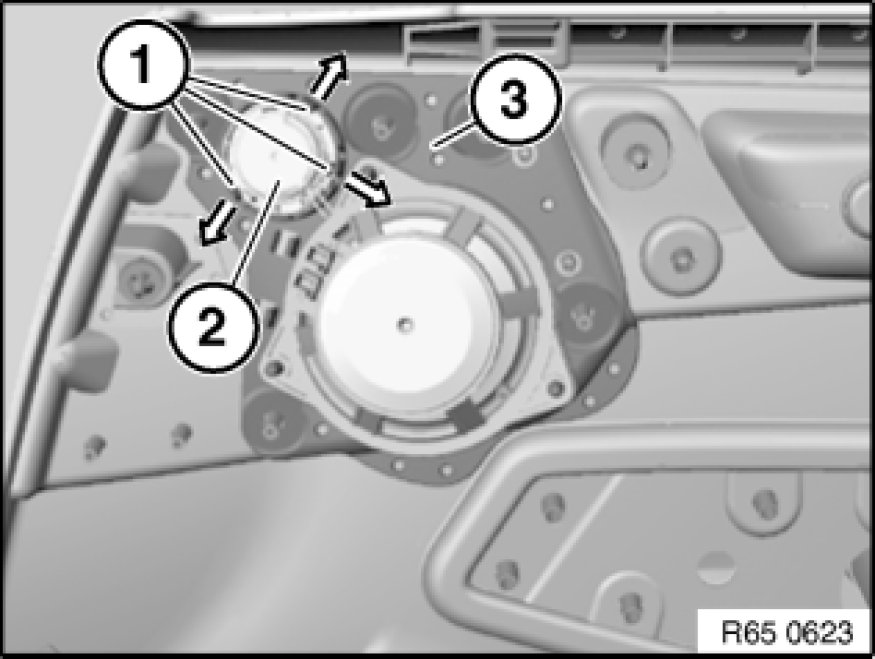 1
3
2
R65 0623