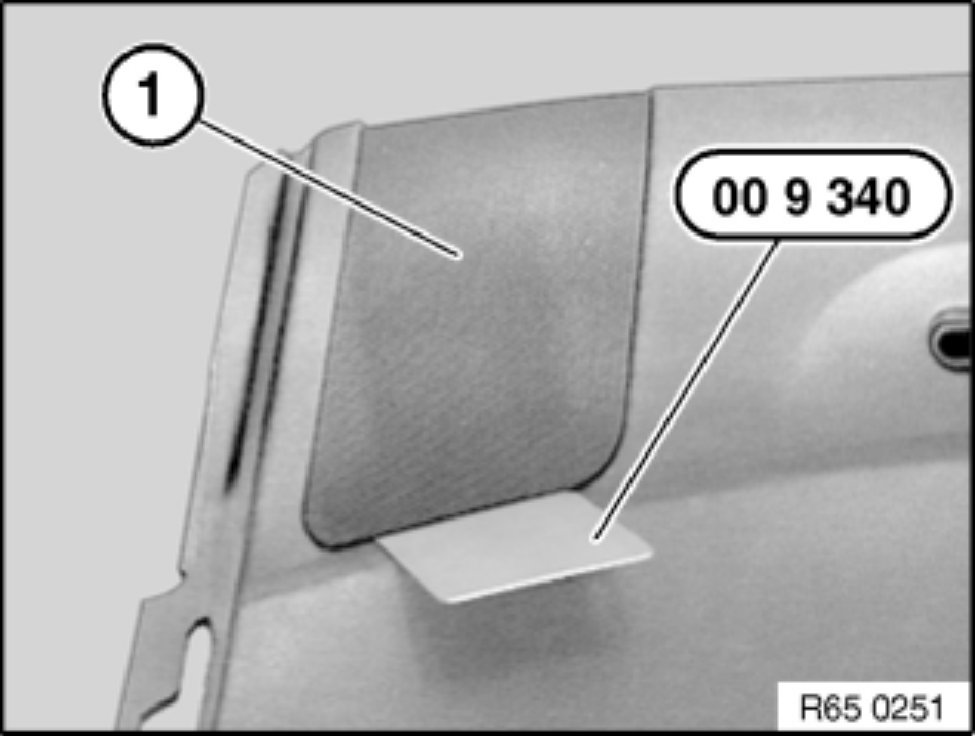 1

00 9 340

R65 0251