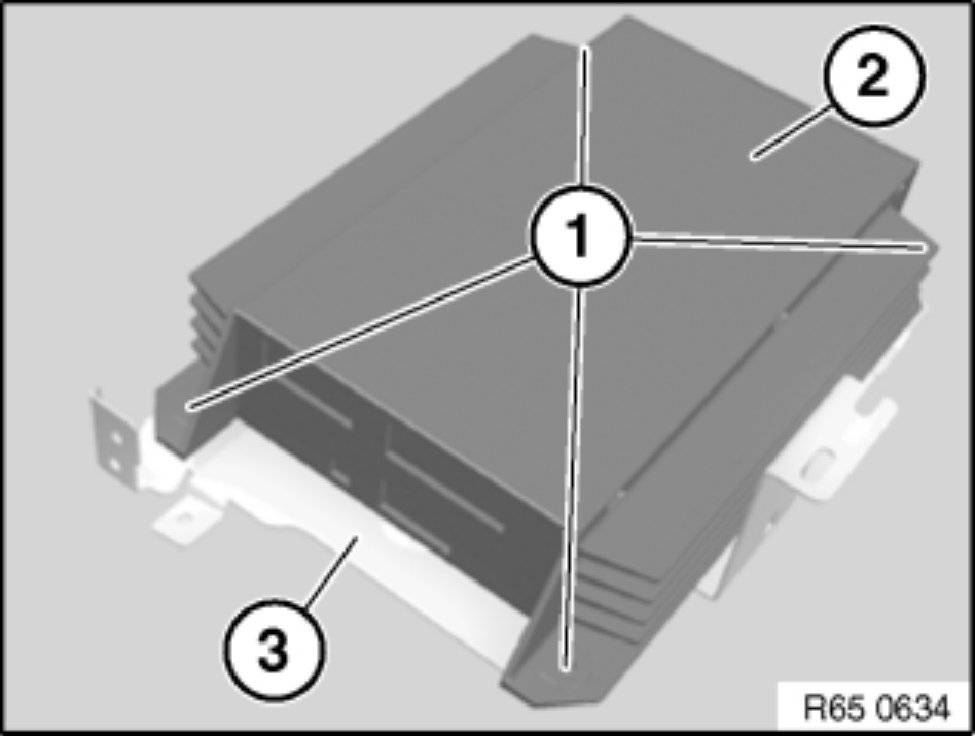 2
1
3
R65 0634