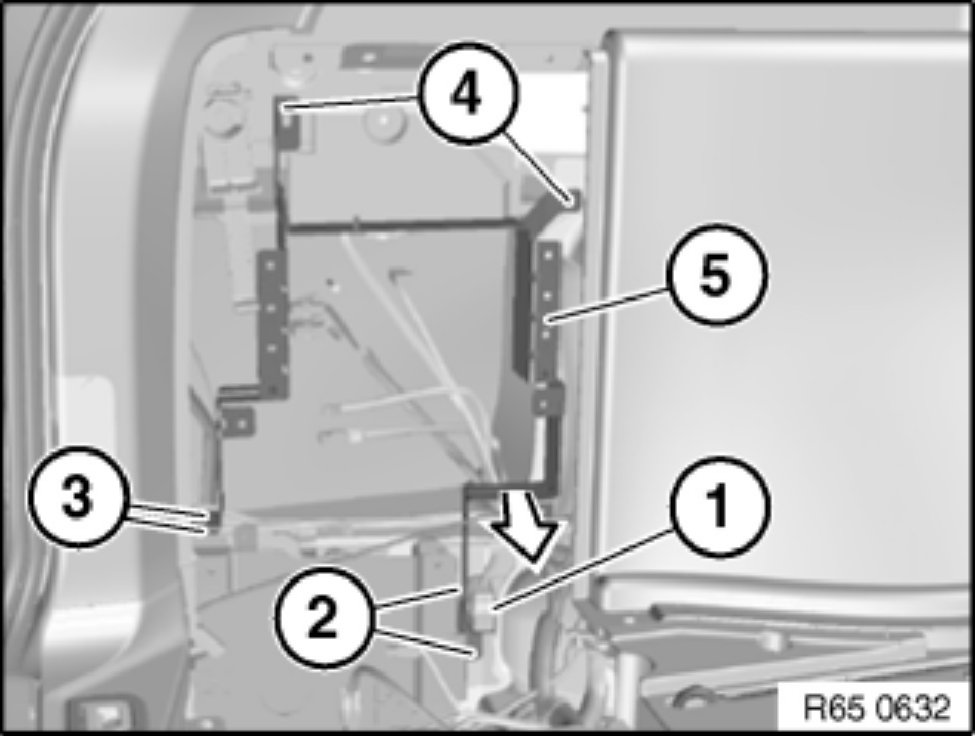 4
5
3
1
2
R65 0632