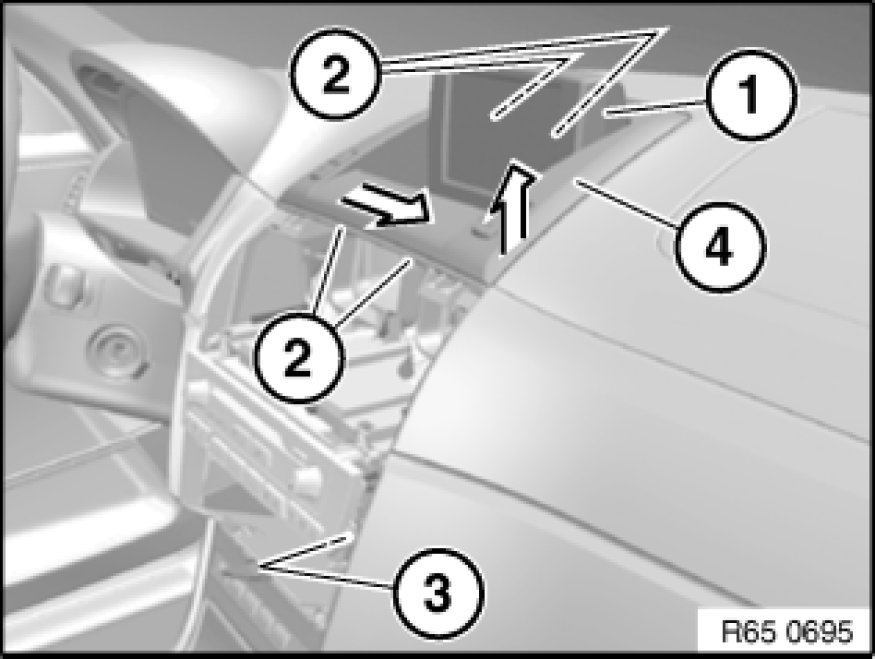 2
1
4
2
3
R65 0695