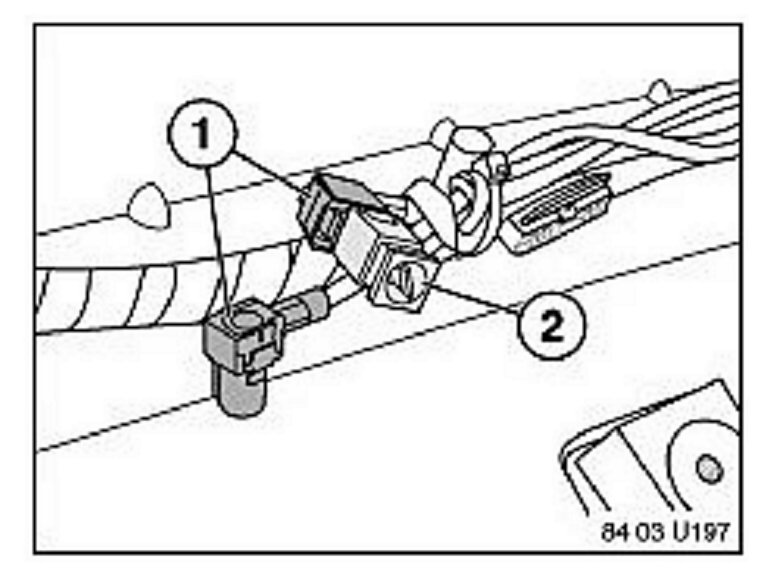 1
2
84 03 U197