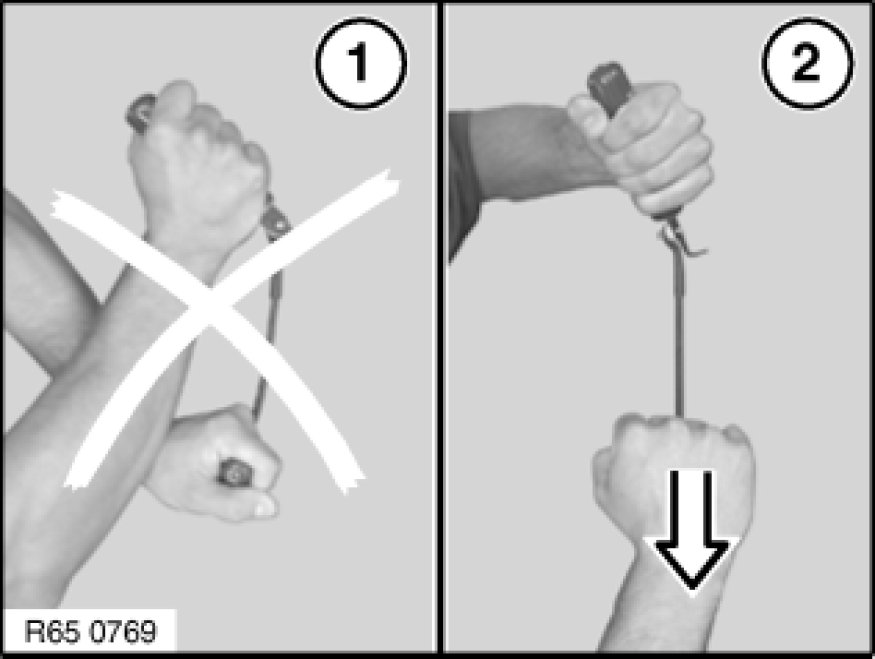 1

2

R65 0769