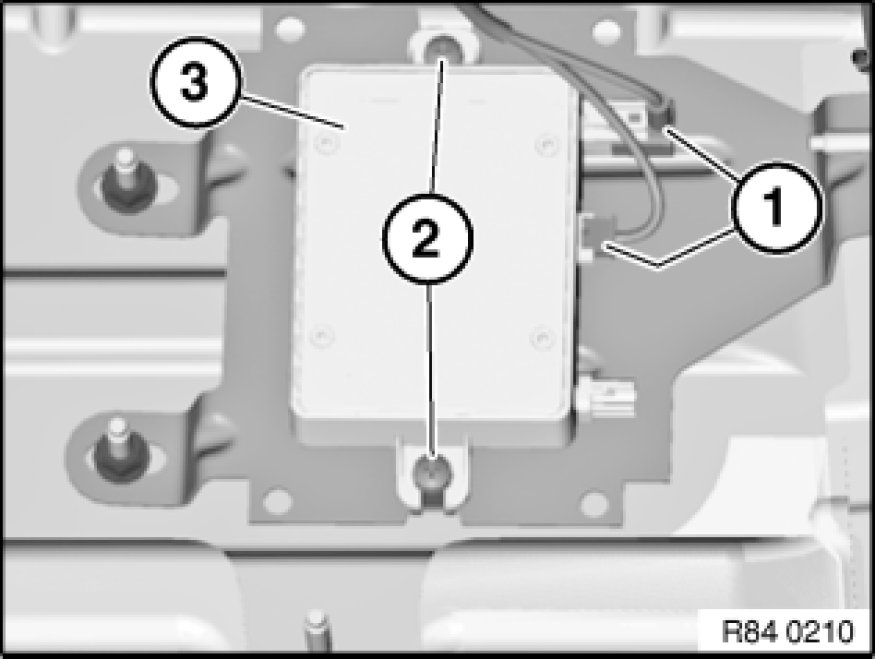 3
2
1
R84 0210