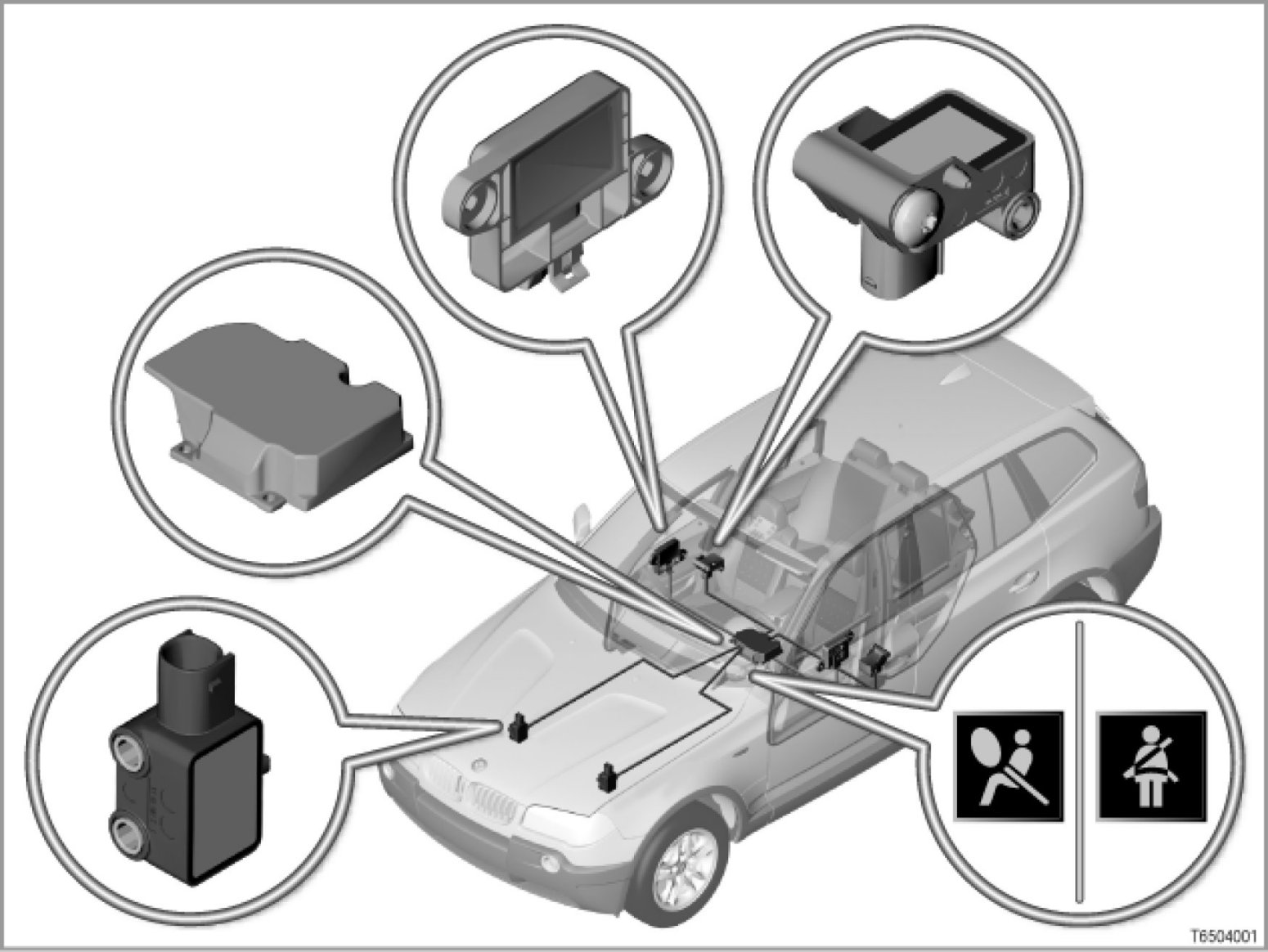 T6504001