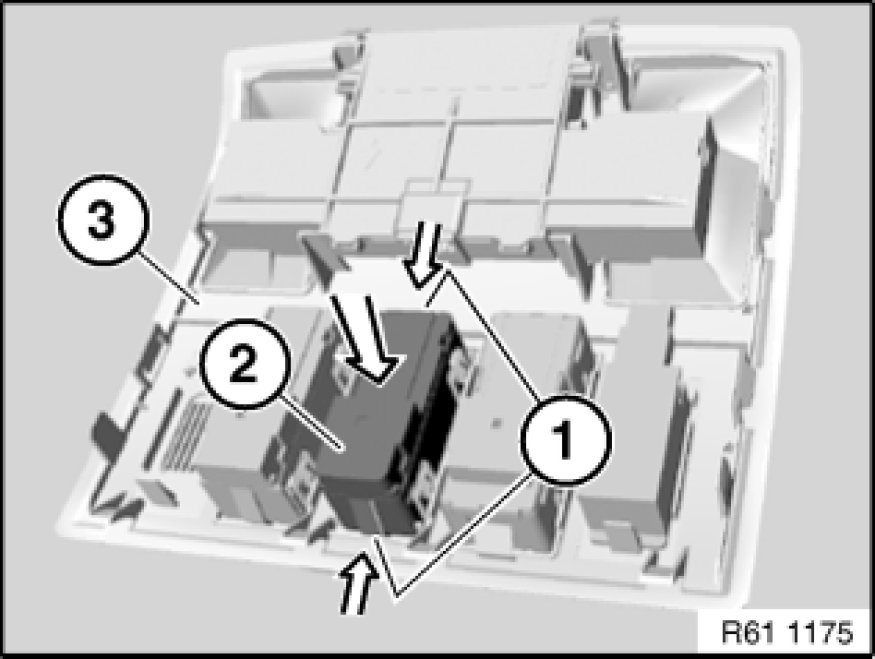 3
2
1
R61 1175