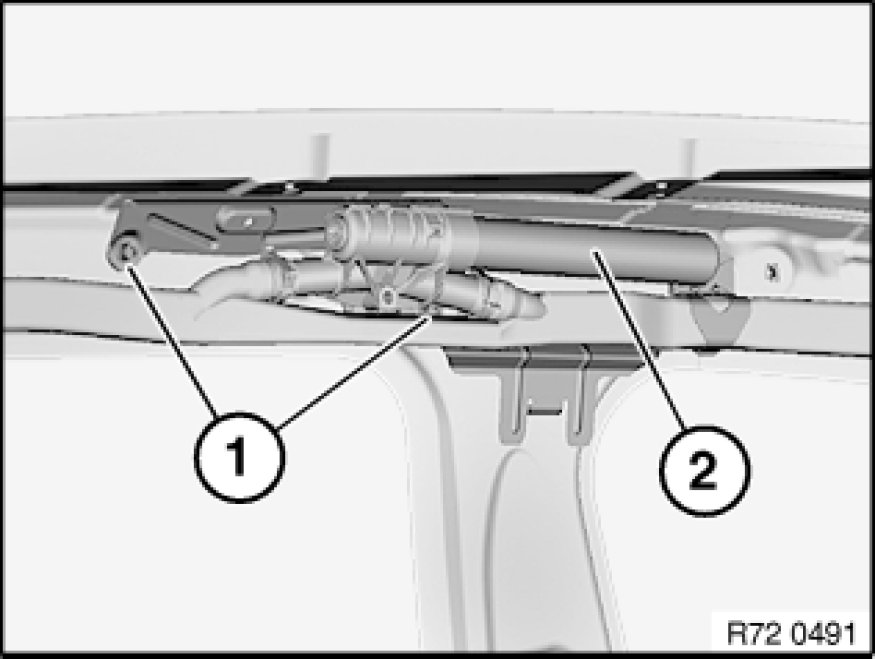 1
2
R72 0491