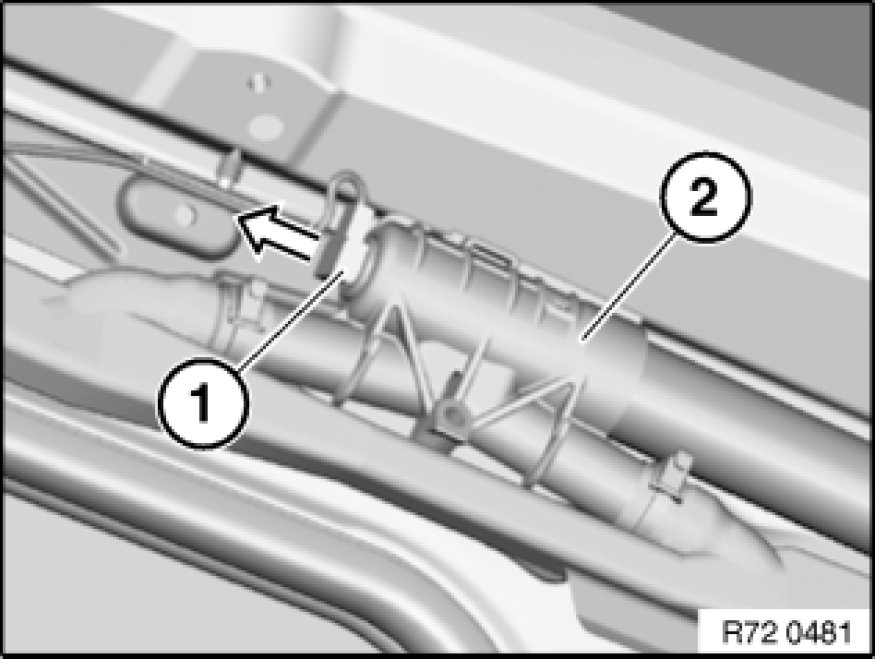 2

1

R72 0481