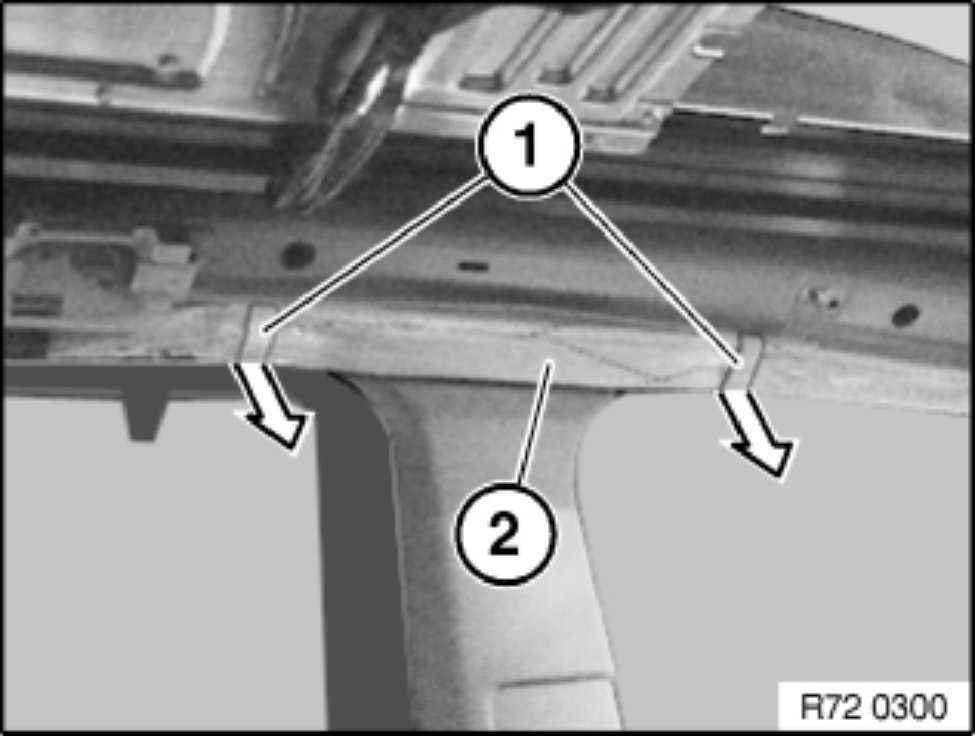 1
2
R72 0300