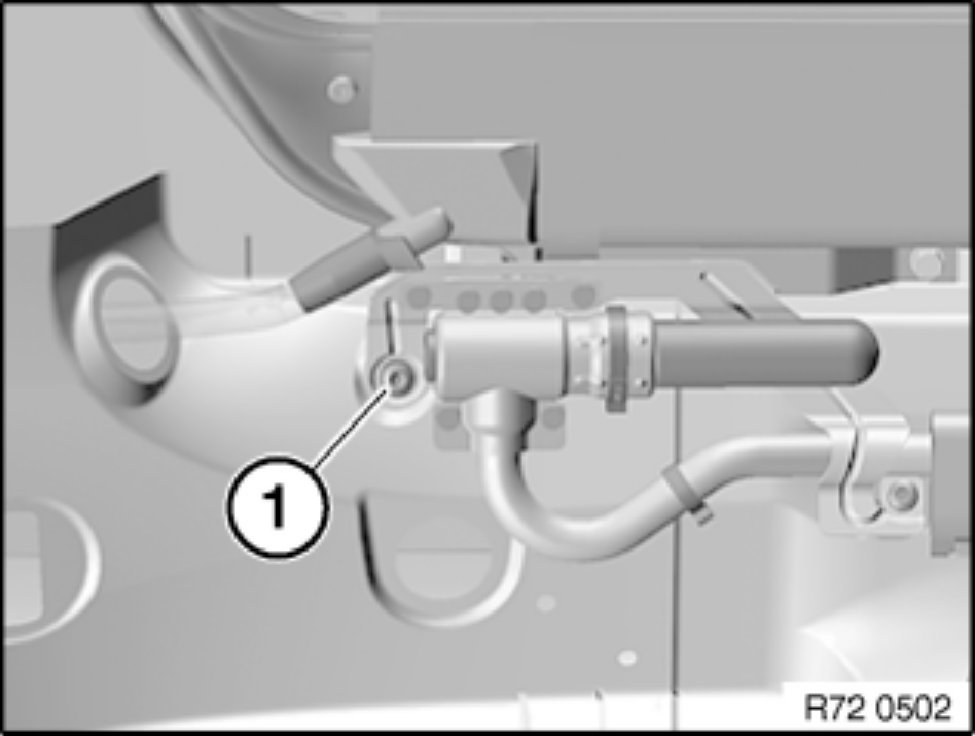 1

R72 0502