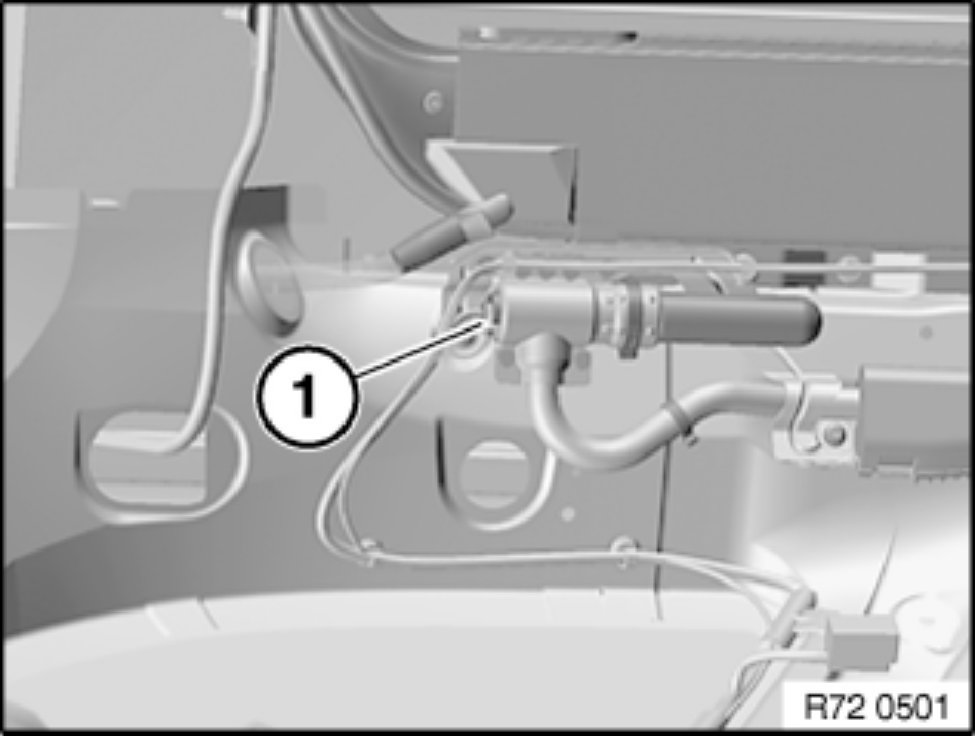 1

R72 0501