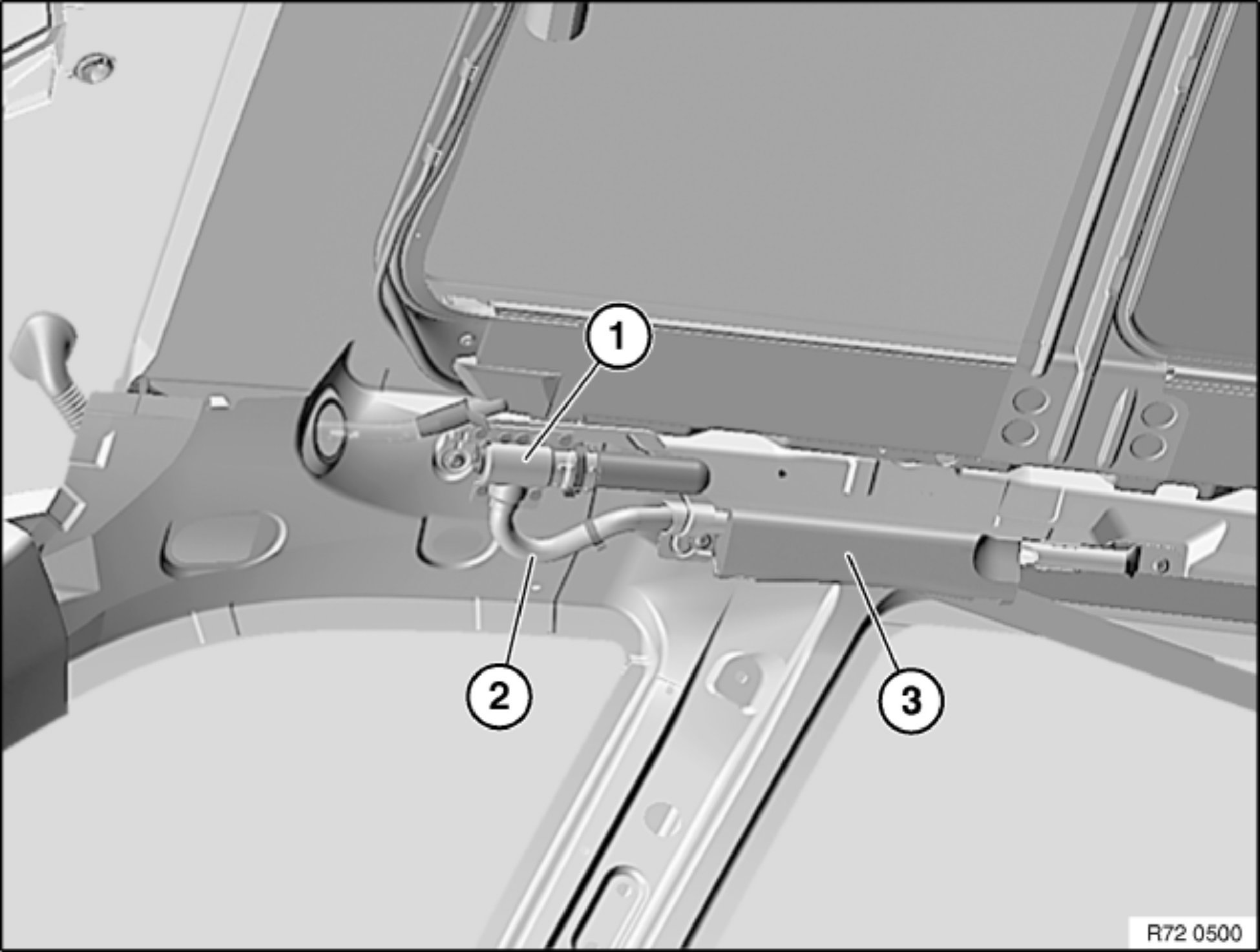 1
2
3
R72 0500