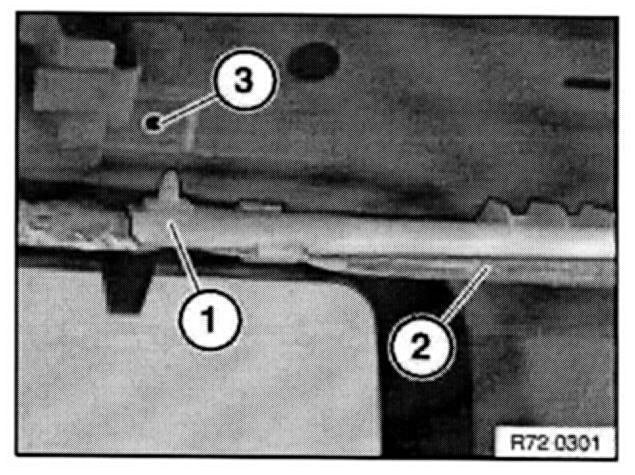 3

1

2

R72 0301