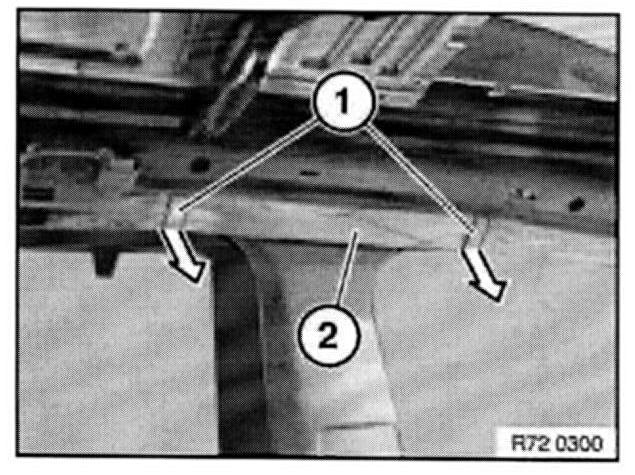 1
2
R72 0300