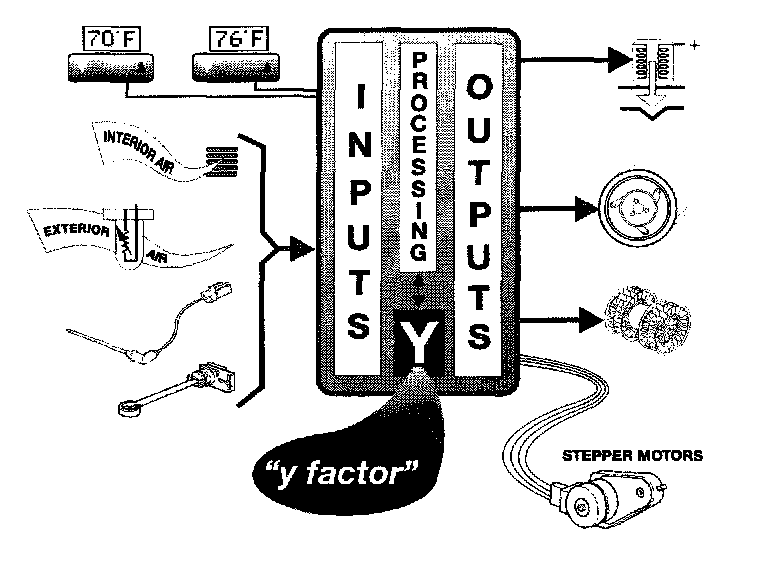 70°F

76°F

INTERIOR AIR

EXTERIOR AIR

INPUTS

PROCESSING

Y

OUTPUTS

"y factor"

STEPPER MOTORS