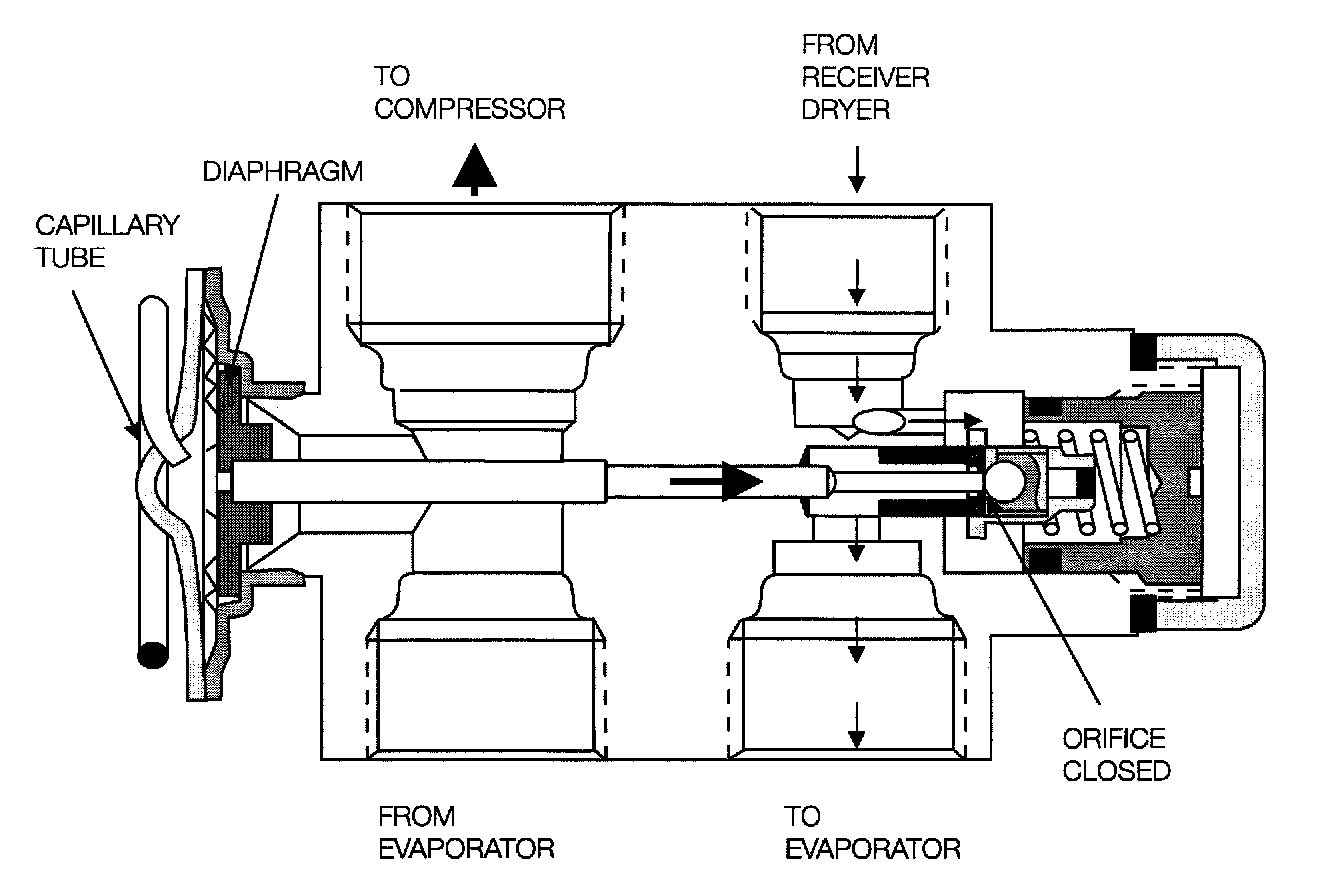 TO COMPRESSOR

FROM RECEIVER DRYER

DIAPHRAGM

CAPILLARY TUBE

ORIFICE CLOSED

FROM EVAPORATOR

TO EVAPORATOR