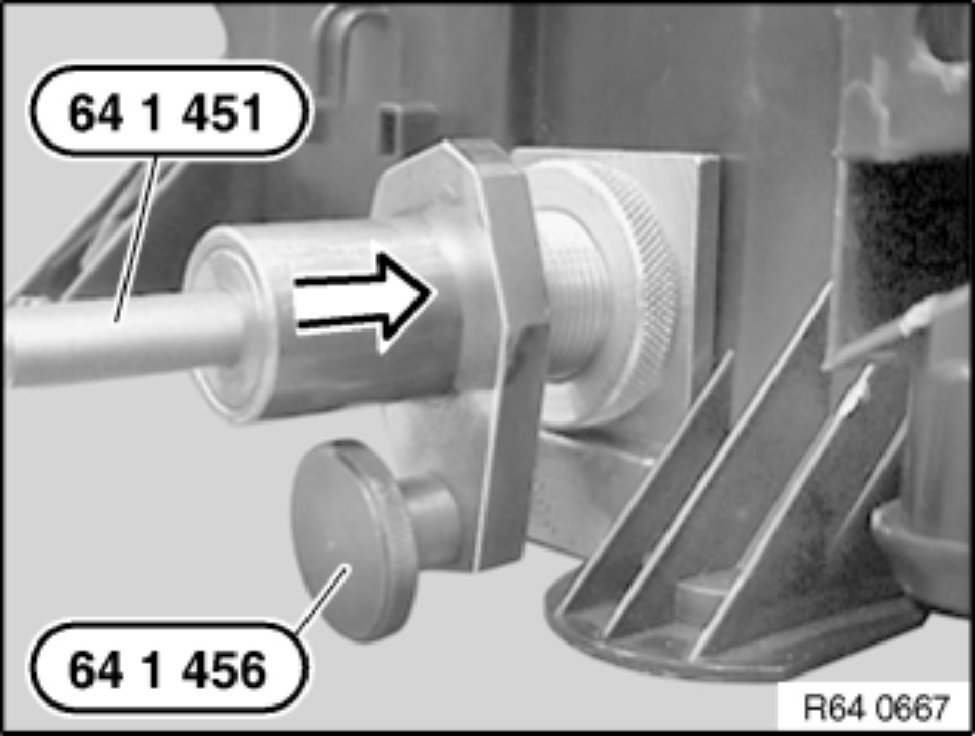 64 1 451

64 1 456

R64 0667