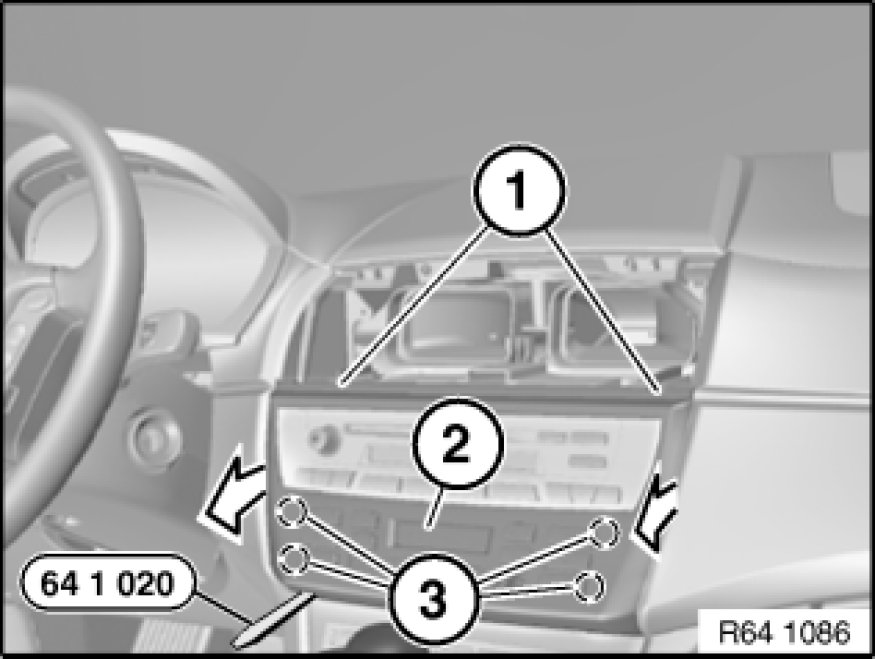 1
2
3
64 1 020
R64 1086