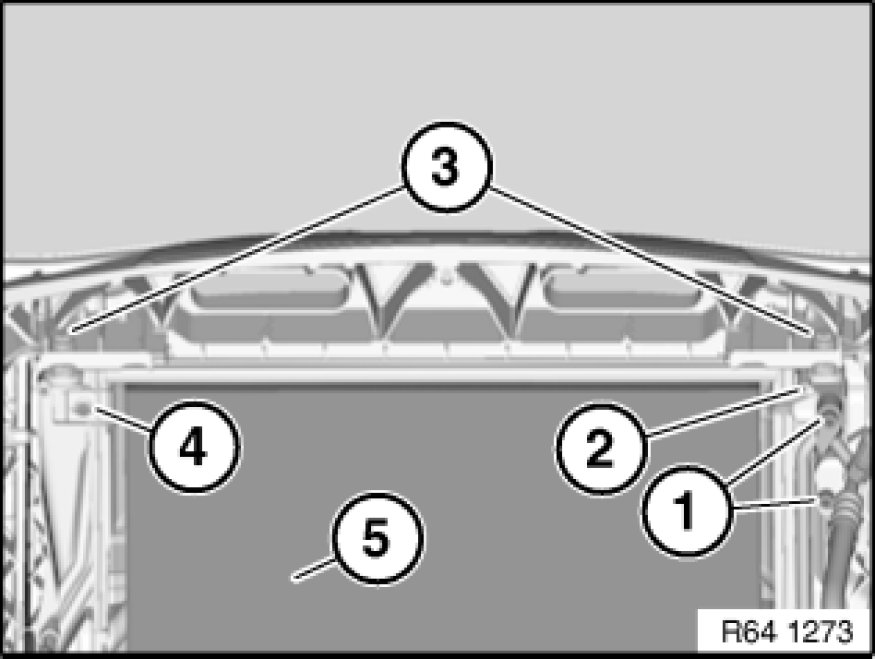 3
4
2
1
5
R64 1273