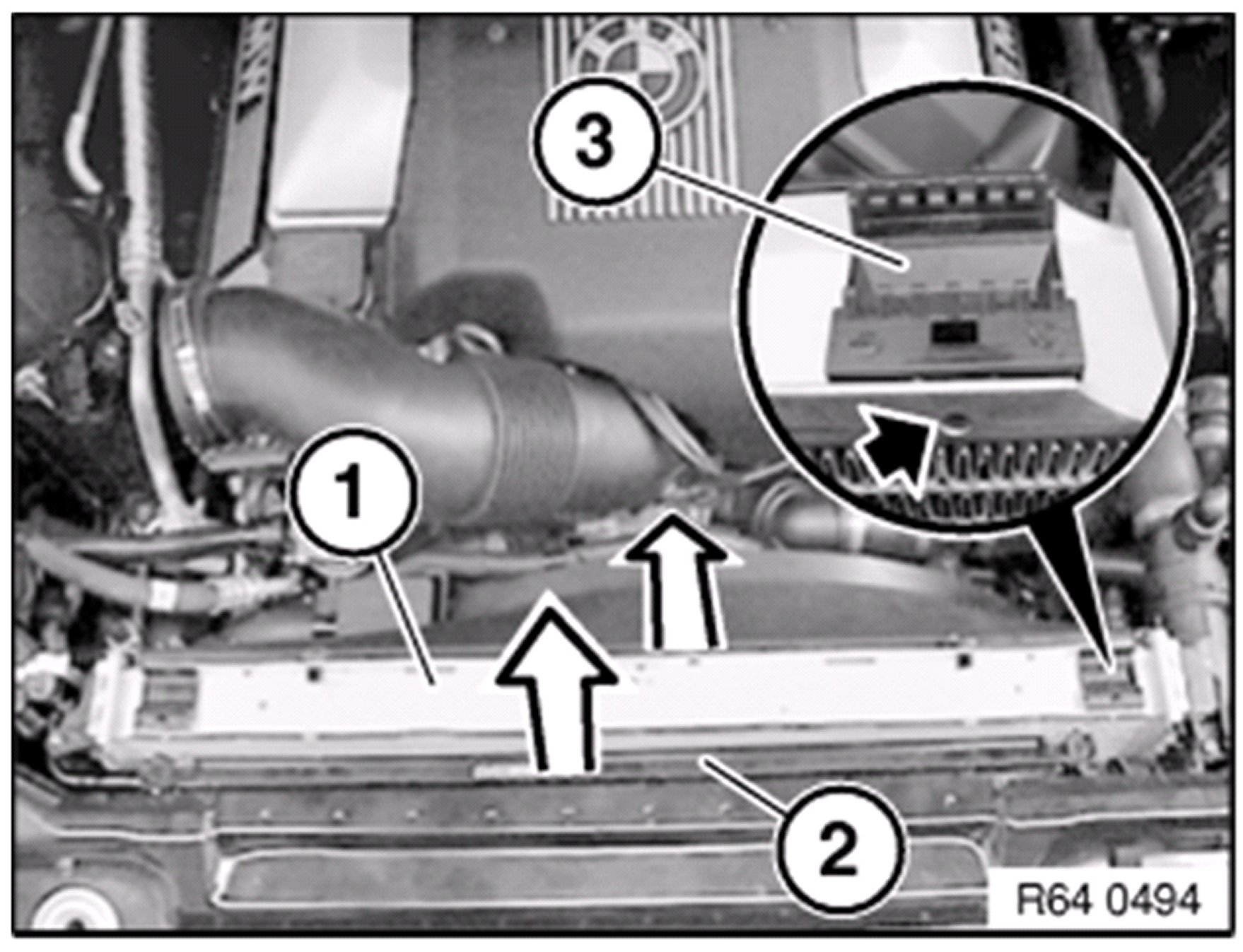 3

1

2

R64 0494