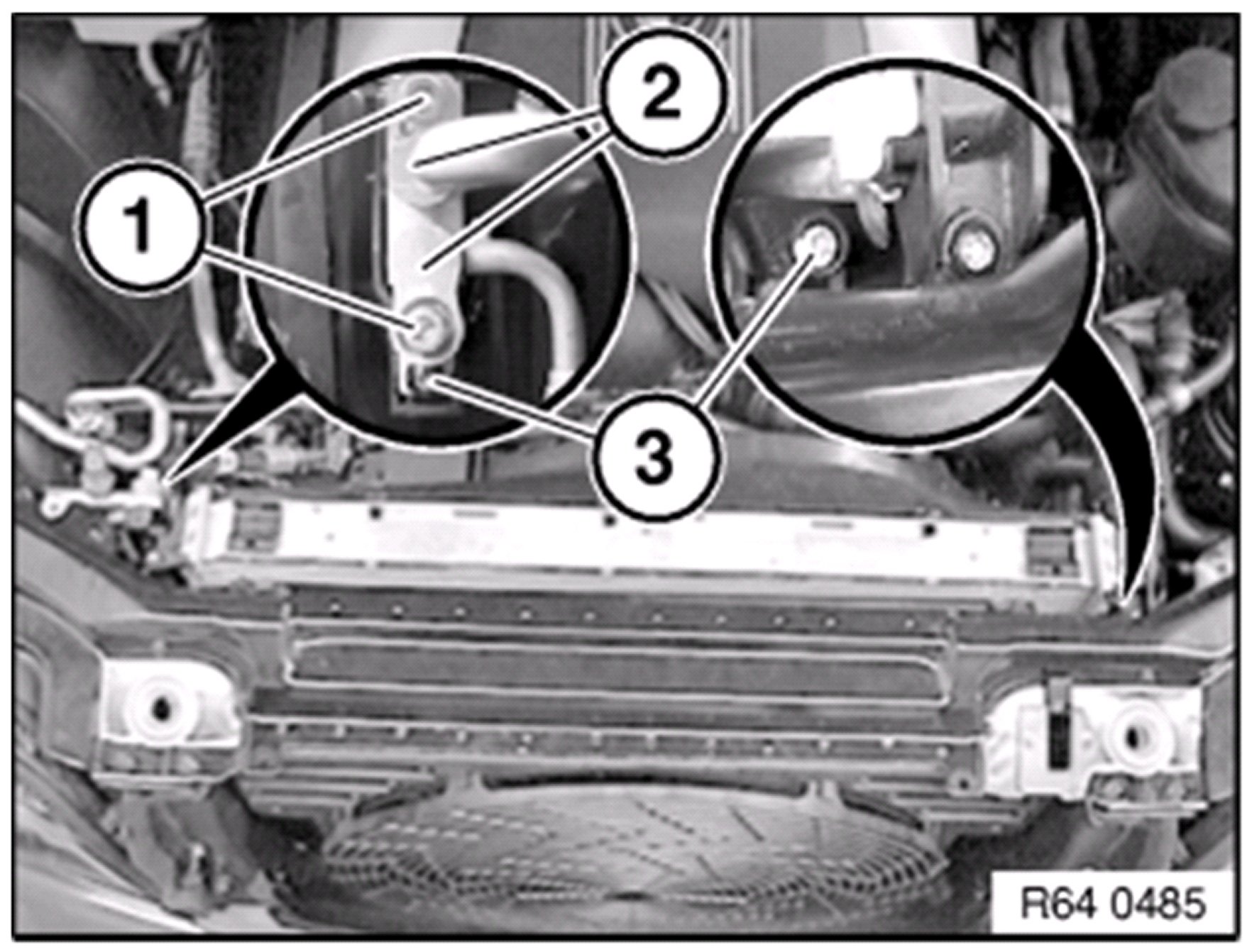 2
1
3
R64 0485