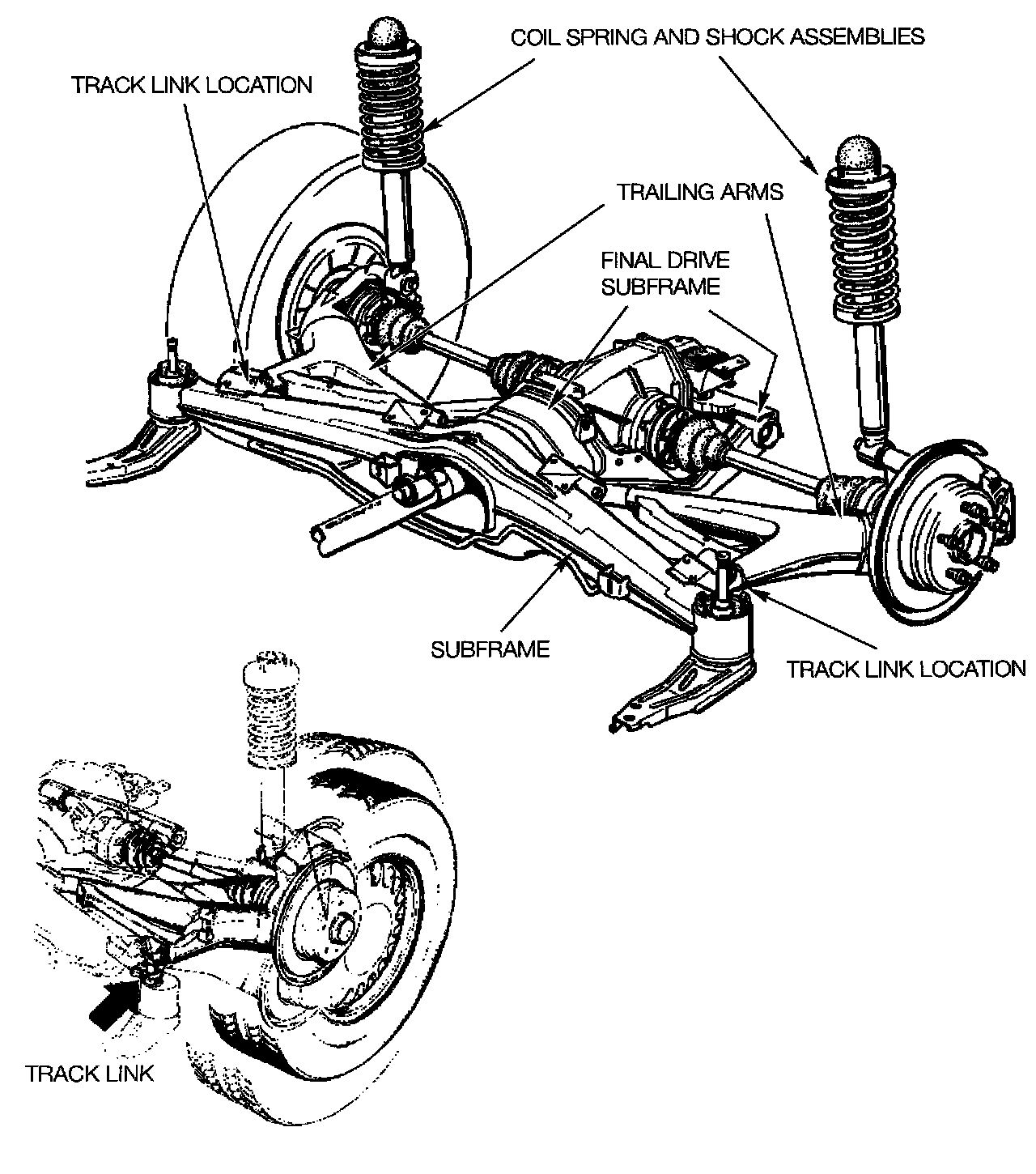 COIL SPRING AND SHOCK ASSEMBLIES

TRACK LINK LOCATION

TRAILING ARMS

FINAL DRIVE SUBFRAME

SUBFRAME

TRACK LINK LOCATION

TRACK LINK