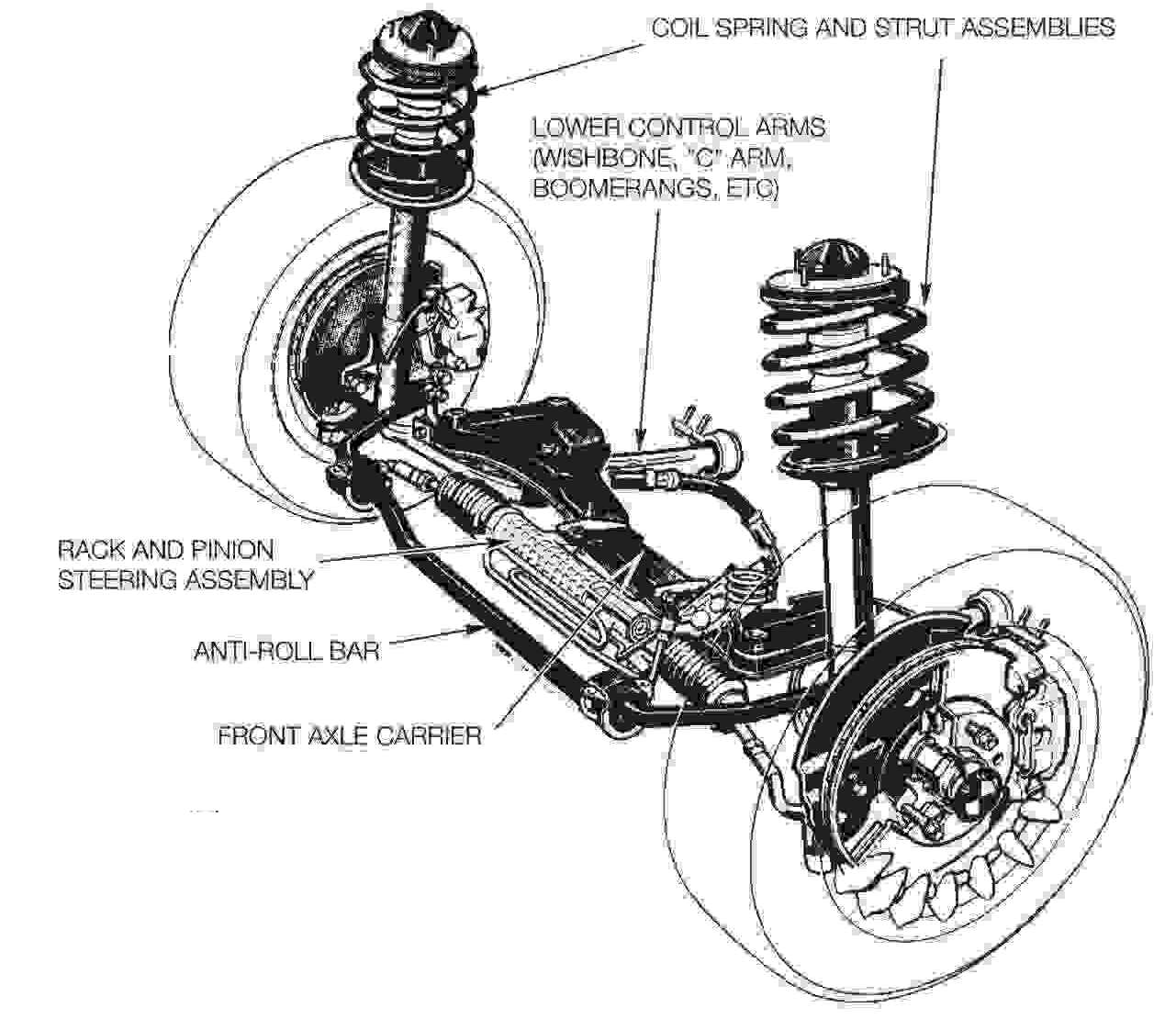 COIL SPRING AND STRUT ASSEMBLIES

LOWER CONTROL ARMS (WISHBONE, "C" ARM, BOOMERANGS, ETC)

RACK AND PINION STEERING ASSEMBLY

ANTI-ROLL BAR

FRONT AXLE CARRIER