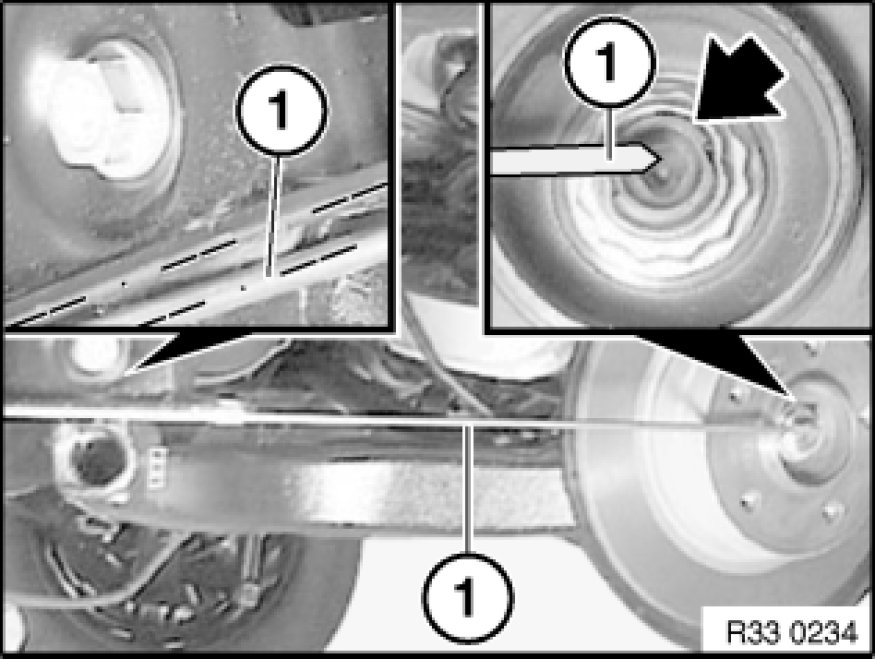 1
1
1
R33 0234