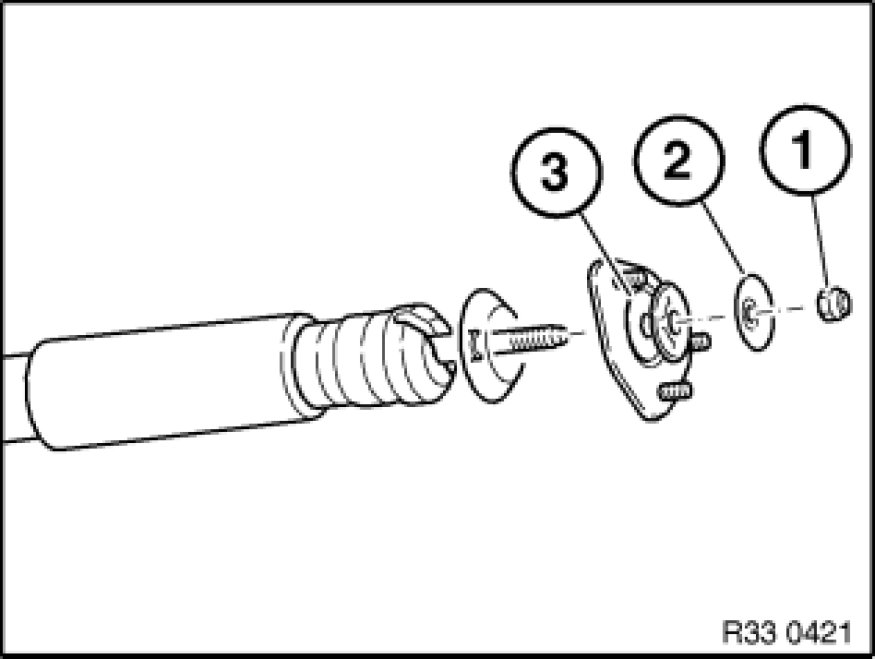 3
2
1
R33 0421