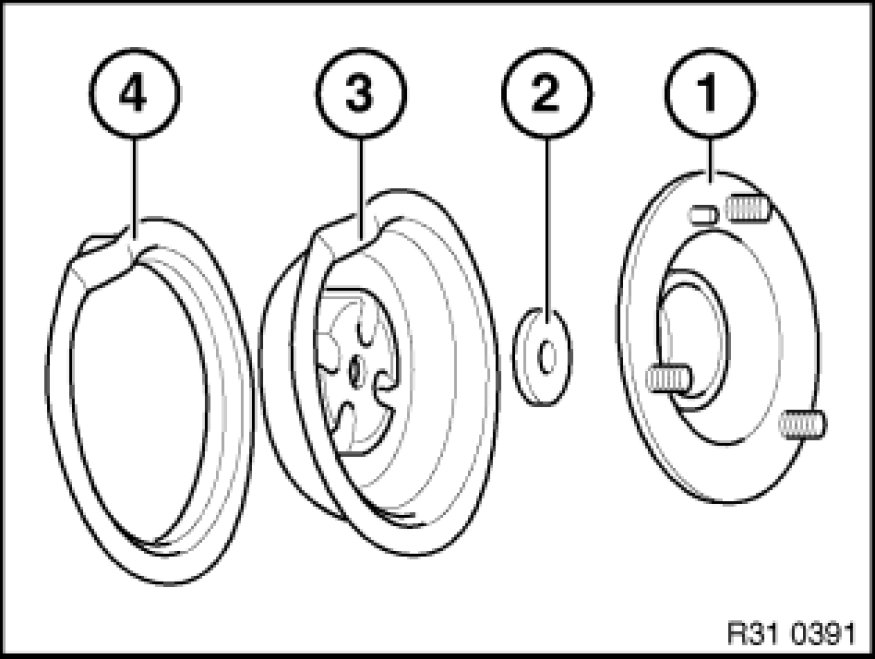 4
3
2
1
R31 0391