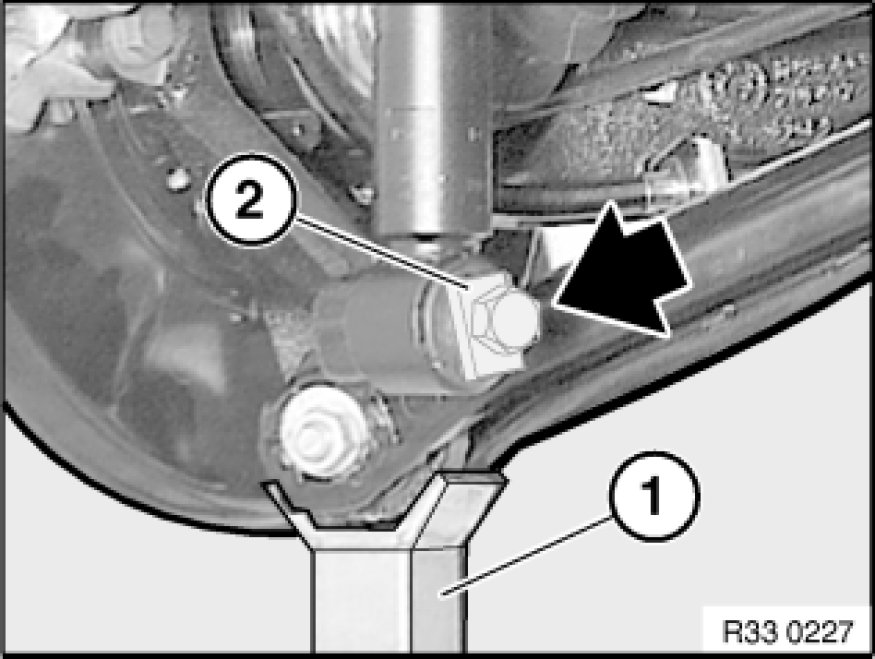 2

1

R33 0227