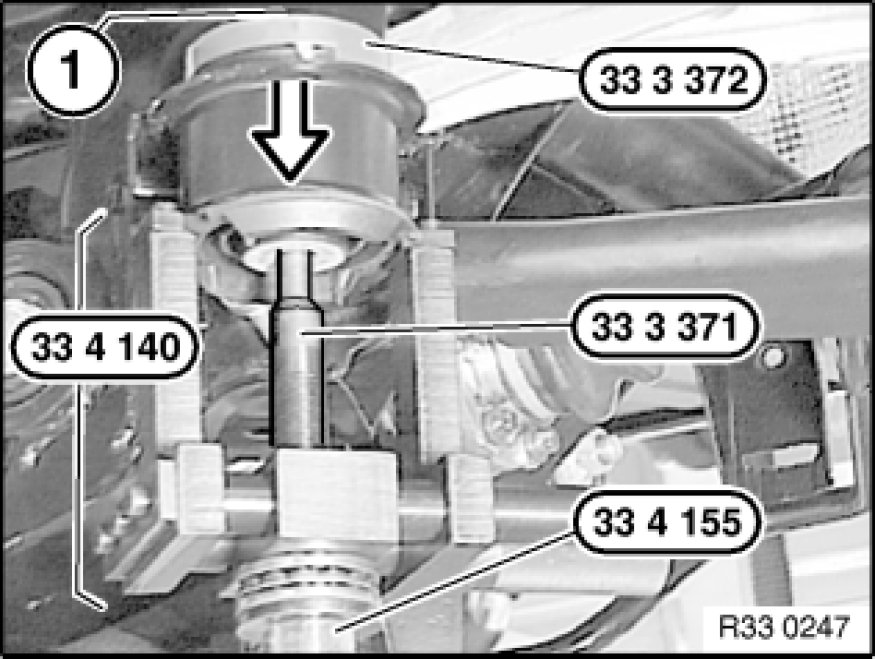 1

33 3 372

33 4 140

33 3 371

33 4 155

R33 0247