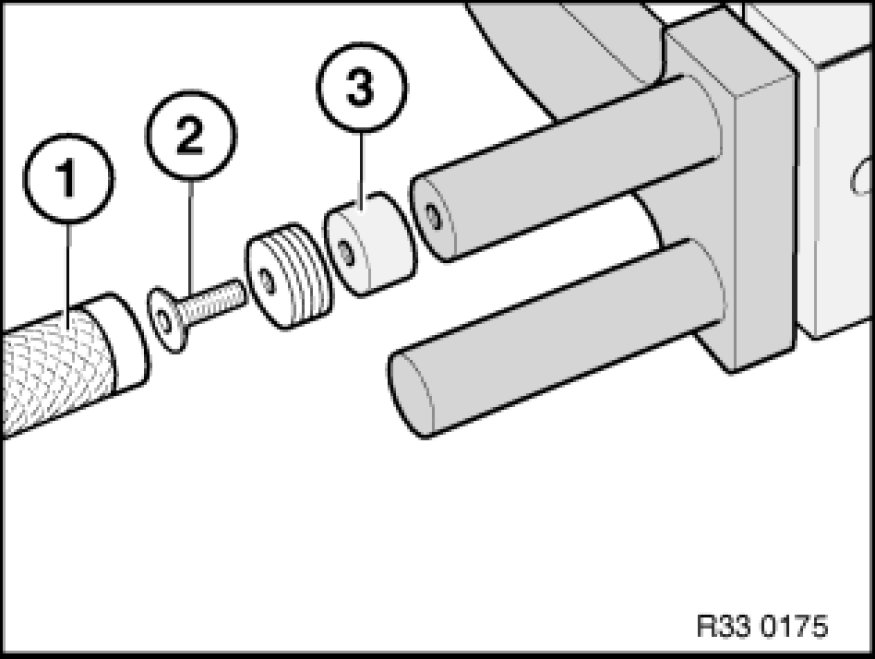 1
2
3
R33 0175