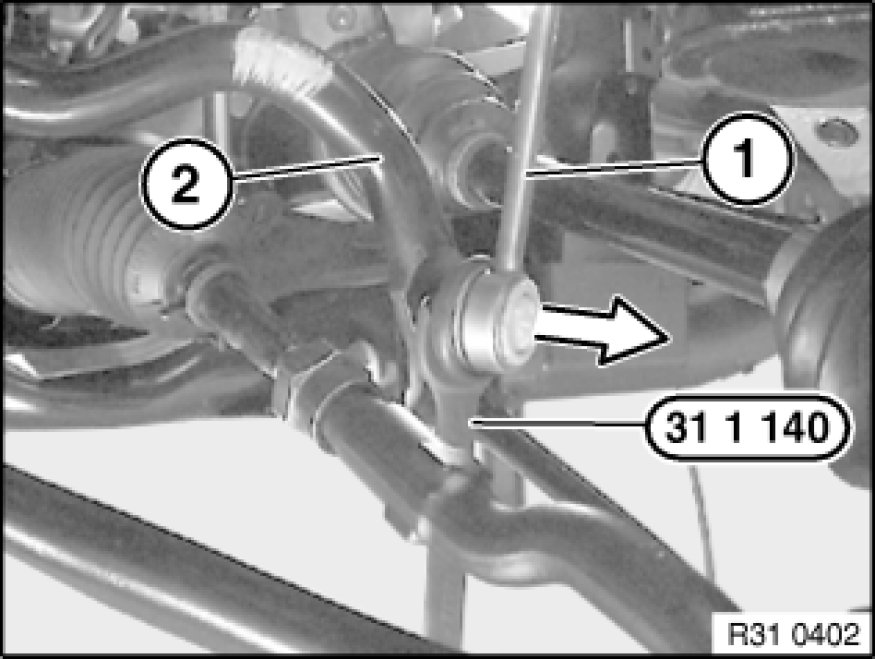 2
1
31 1 140
R31 0402