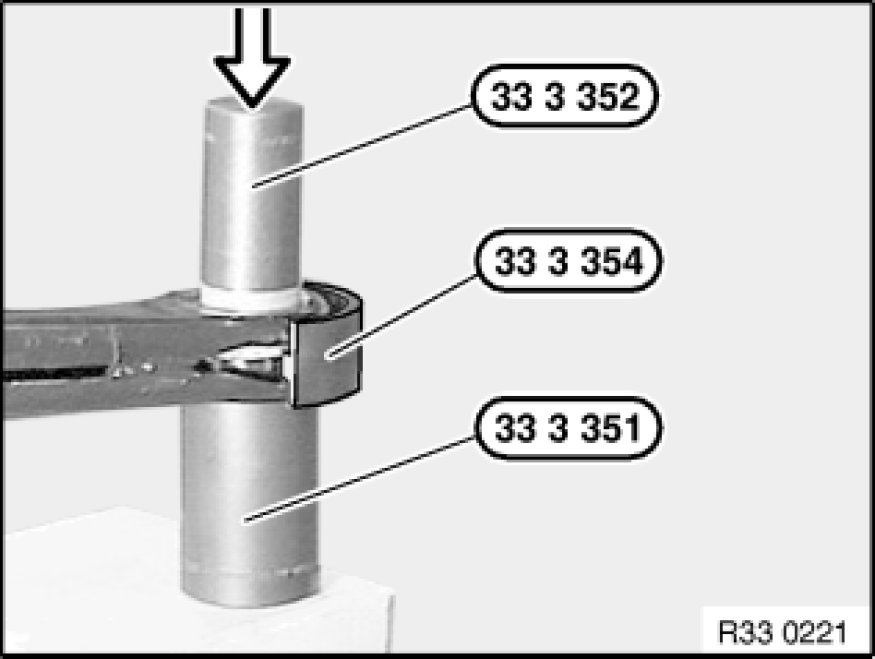 33 3 352

33 3 354

33 3 351

R33 0221