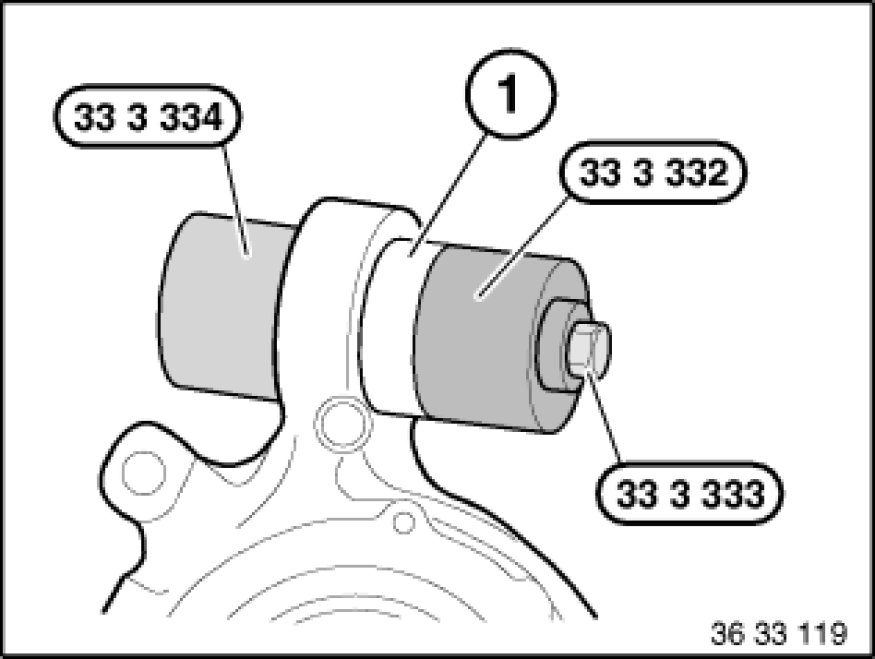 33 3 334

1

33 3 332

33 3 333

36 33 119