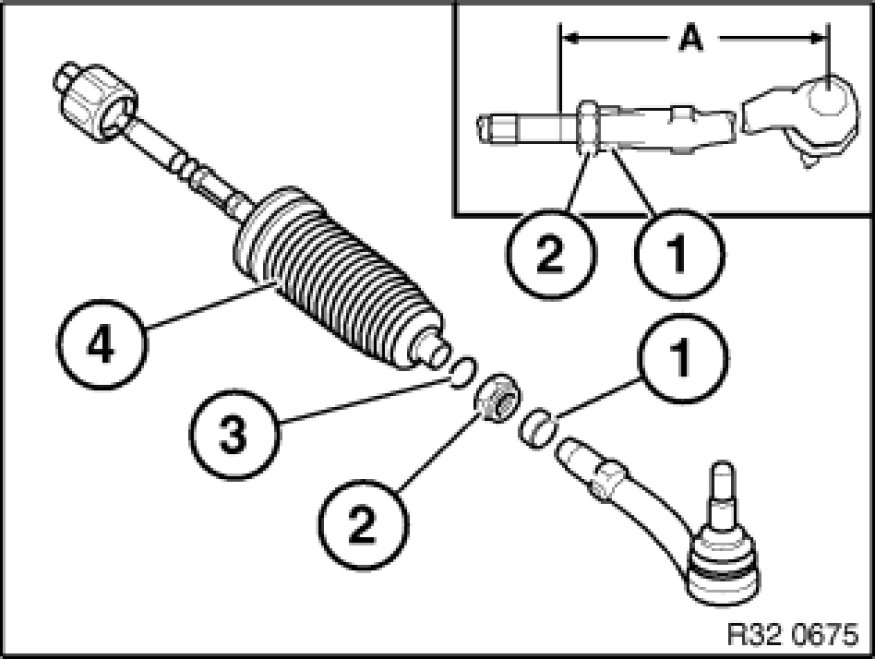 A

2

1

4

1

3

2

R32 0675