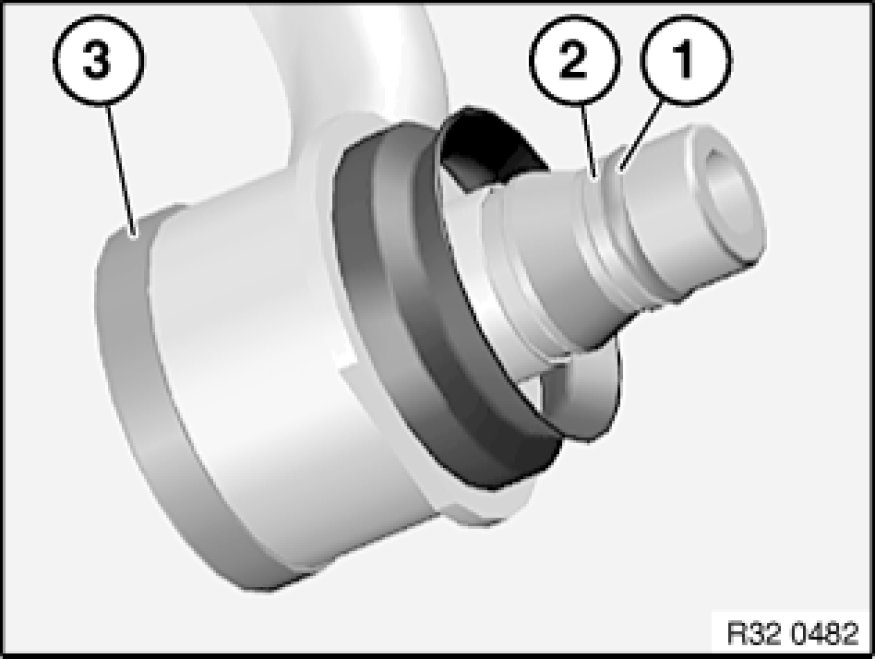 3
2
1
R32 0482