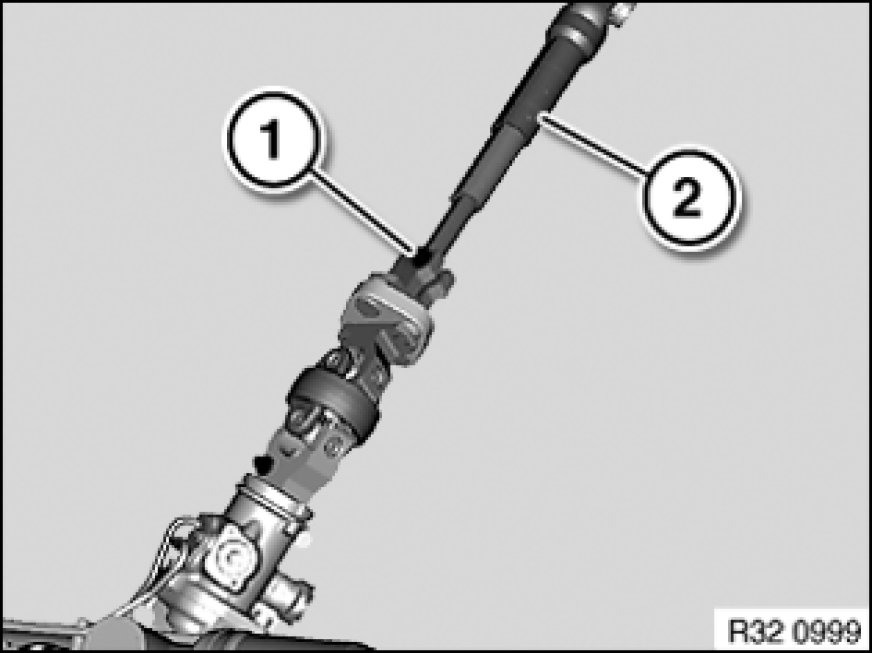 1
2
R32 0999