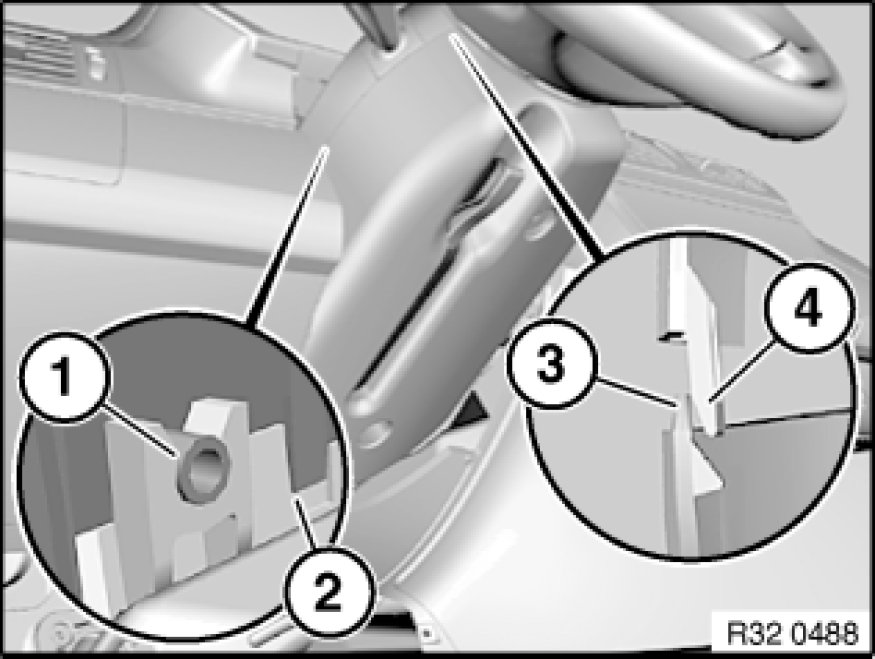 1
2
3
4
R32 0488