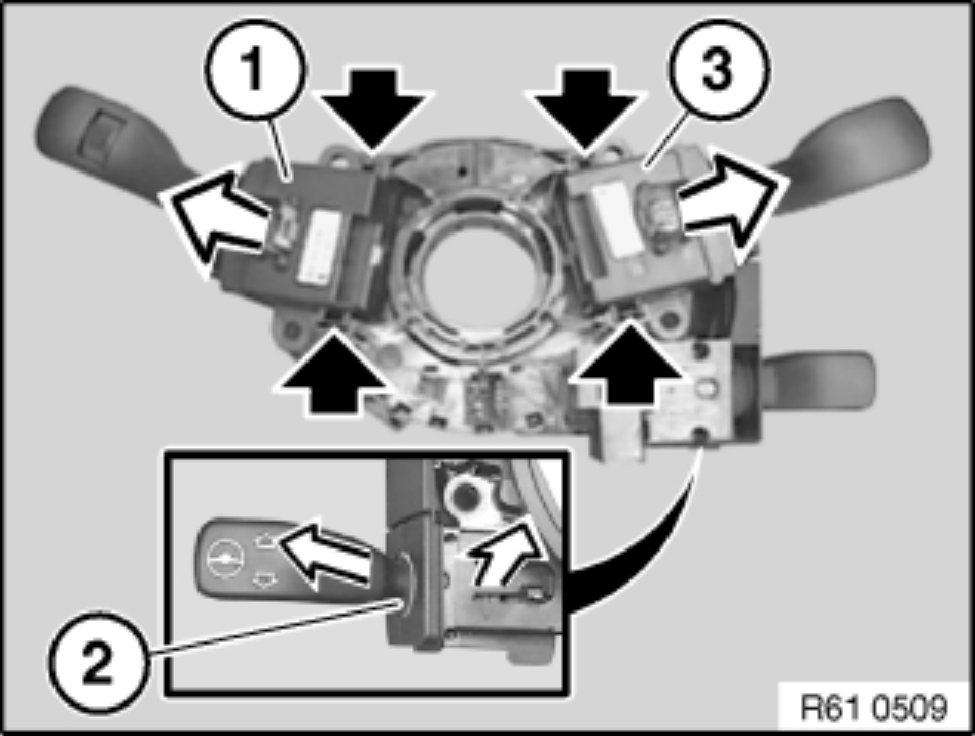 1
3
2
R61 0509