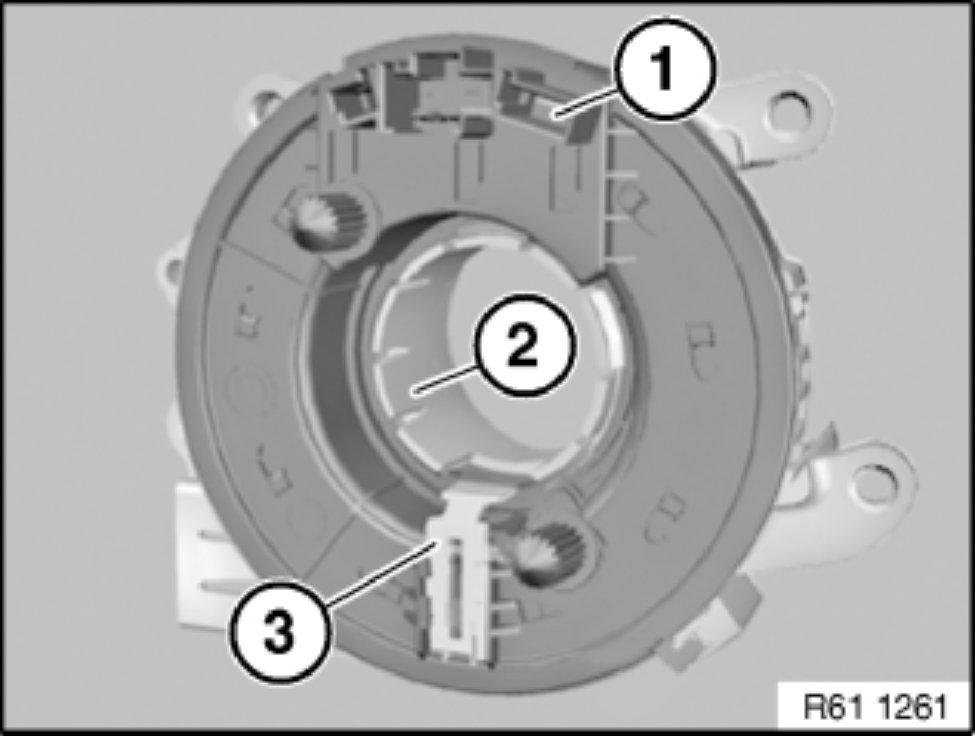 1
2
3
R61 1261