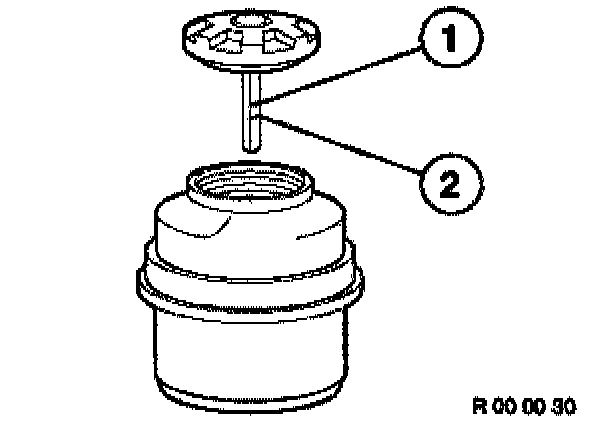 1
2
R 00 00 30