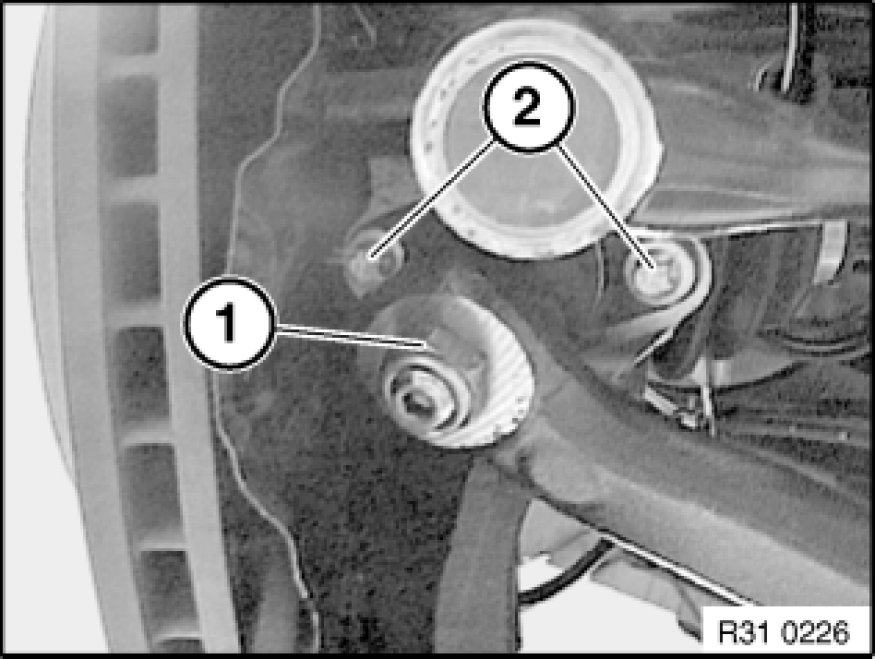 2
1
R31 0226