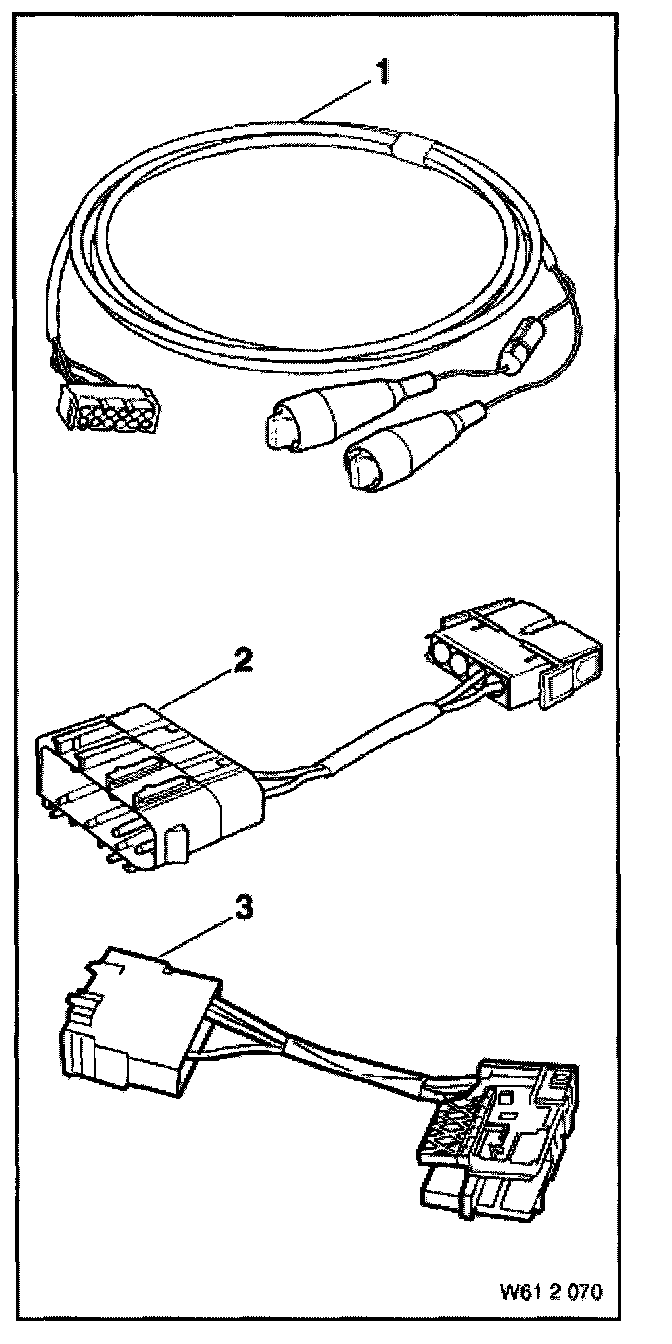 1

2

3

W61 2 070