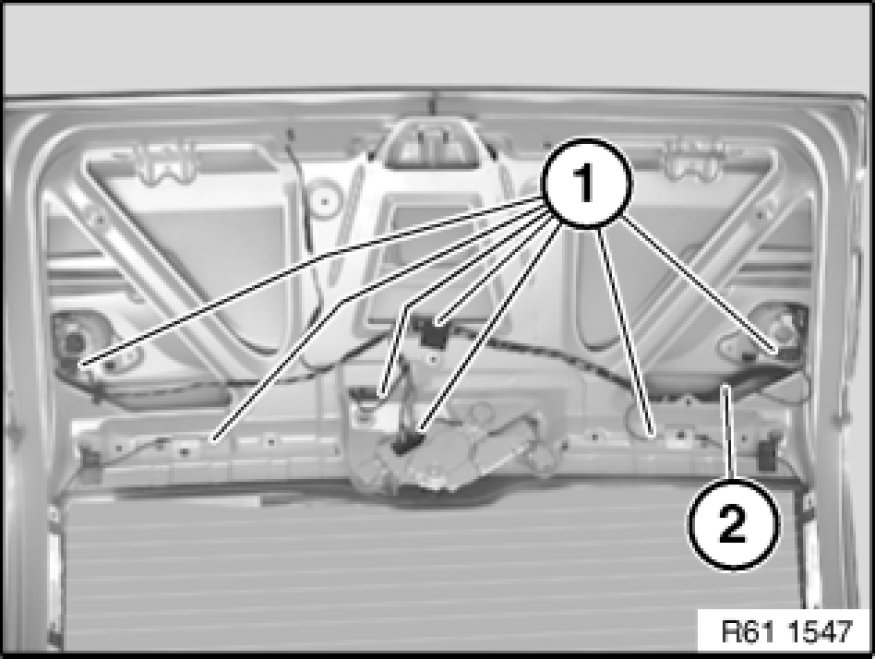 1
2
R61 1547